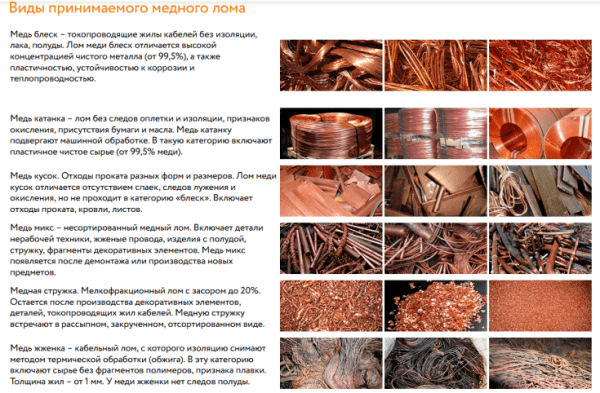 Виды принимаемого медного лома

Медь блеск – токопроводящие жилы кабелей без изоляции, лака, полуды. Лом меди блеск отличается высокой концентрацией чистого металла (от 99,5%), а также пластичностью, устойчивостью к коррозии и теплопроводностью.

Медь катанка – лом без следов оплетки и изоляции, признаков окисления, присутствия бумаги и масла. Медь катанку подвергают машинной обработке. В такую категорию включают пластичное чистое сырье (от 99,5% меди).

Медь кусок. Отходы проката разных форм и размеров. Лом меди кусок отличается отсутствием спаек, следов лужения и окисления, но не проходит в категорию «блеск». Включает отходы проката, кровли, листов.

Медь микс – несортированный медный лом. Включает детали нерабочей техники, жженые провода, изделия с полудой, стружку, фрагменты декоративных элементов. Медь микс появляется после демонтажа или производства новых предметов.

Медная стружка. Мелкофракционный лом с засором до 20%. Остается после производства декоративных элементов, деталей, токопроводящих жил кабелей. Медную стружку встречают в рассыпном, закрученном, отсортированном виде.

Медь жженка – кабельный лом, с которого изоляцию снимают методом термической обработки (обжига). В эту категорию включают сырье без фрагментов полимеров, признака плавки. Толщина жил – от 1 мм. У меди жженки нет следов полуды.